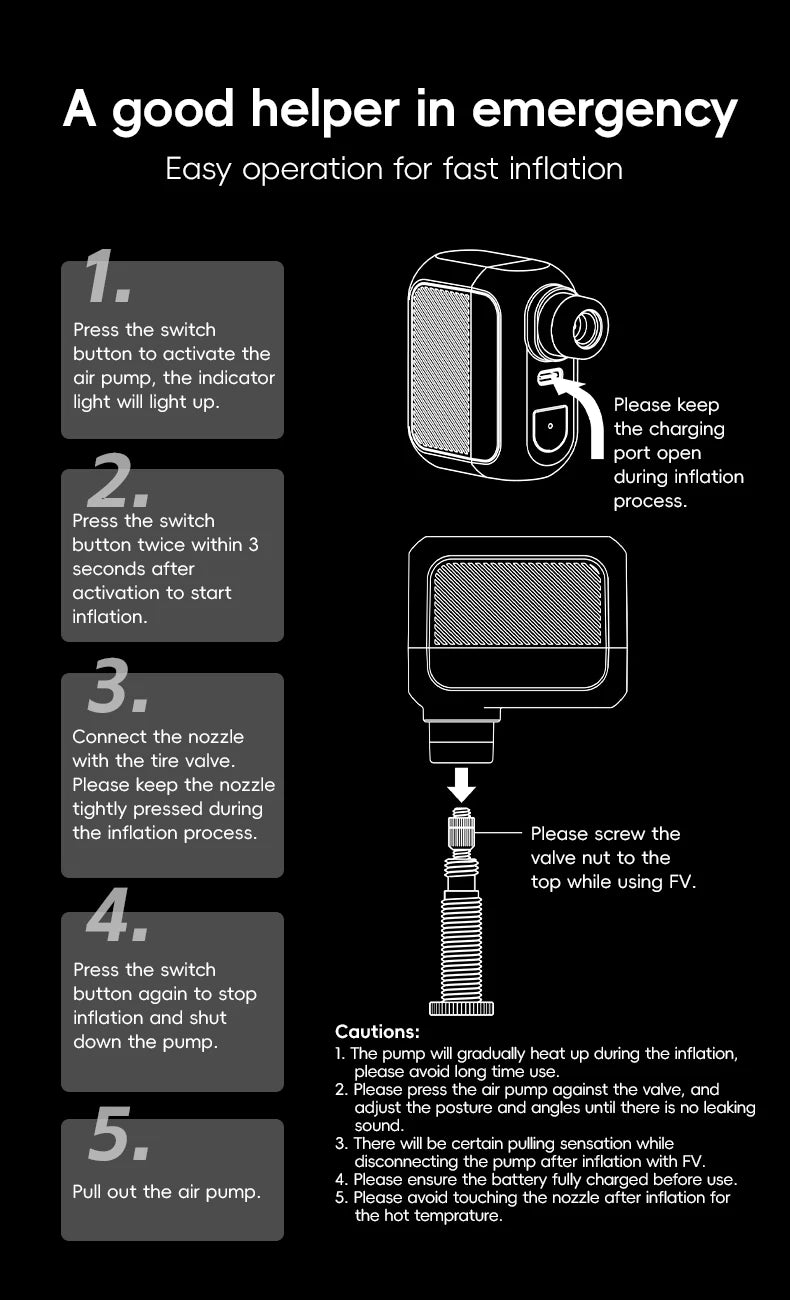 A good helper in emergency

Easy operation for fast inflation

1.
Press the switch button to activate the air pump, the indicator light will light up.

2.
Press the switch button twice within 3 seconds after activation to start inflation.

3.
Connect the nozzle with the tire valve. Please keep the nozzle tightly pressed during the inflation process.

4.
Press the switch button again to stop inflation and shut down the pump.

5.
Pull out the air pump.

Please keep the charging port open during inflation process.

Please screw the valve nut to the top while using FV.

Cautions:
1. The pump will gradually heat up during the inflation, please avoid long time use.
2. Please press the air pump against the valve, and adjust the posture and angles until there is no leaking sound.
3. There will be certain pulling sensation while disconnecting the pump after inflation with FV.
4. Please ensure the battery fully charged before use.
5. Please avoid touching the nozzle after inflation for the hot temprature.