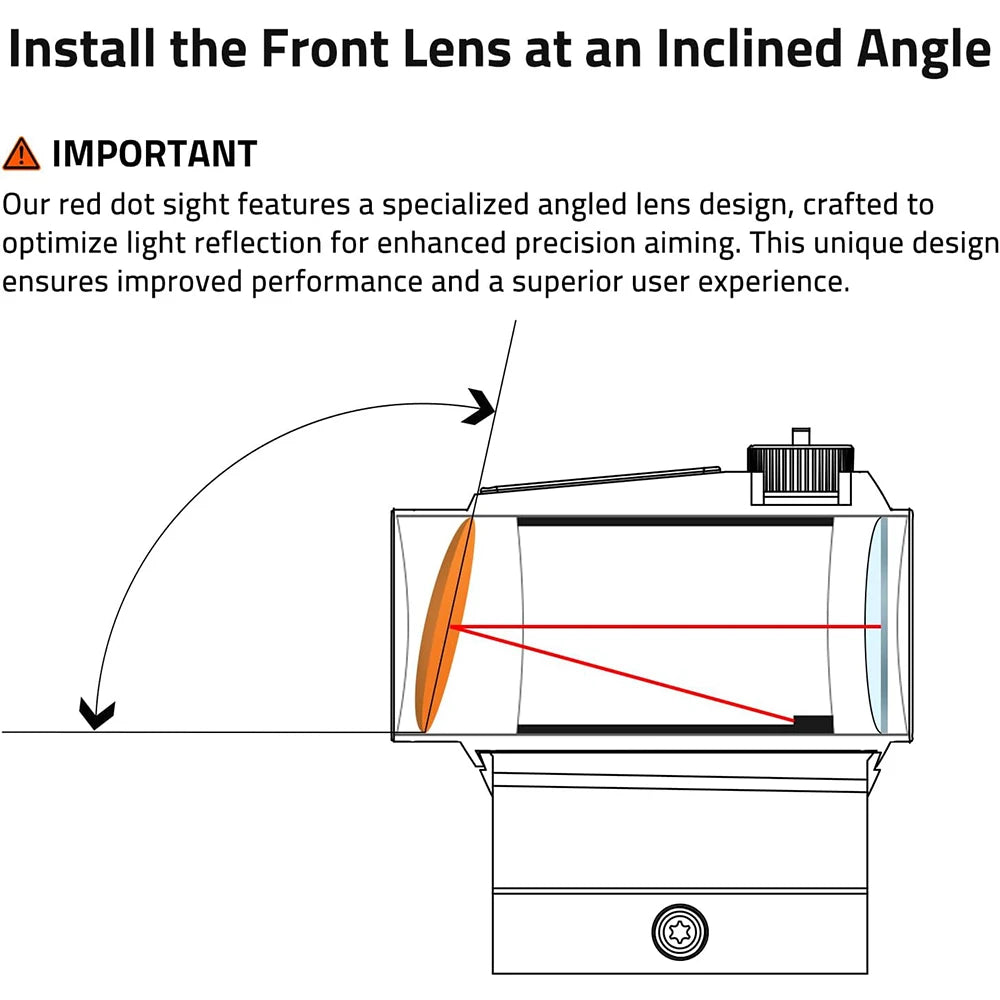 Install the Front Lens at an Inclined Angle

IMPORTANT

Our red dot sight features a specialized angled lens design, crafted to optimize light reflection for enhanced precision aiming. This unique design ensures improved performance and a superior user experience.